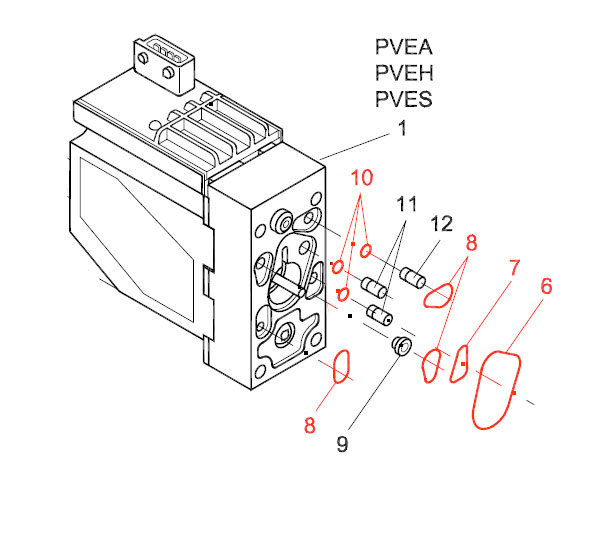 PVEA
PVEH
PVES

1

10

11

12

8

7

6

8

9