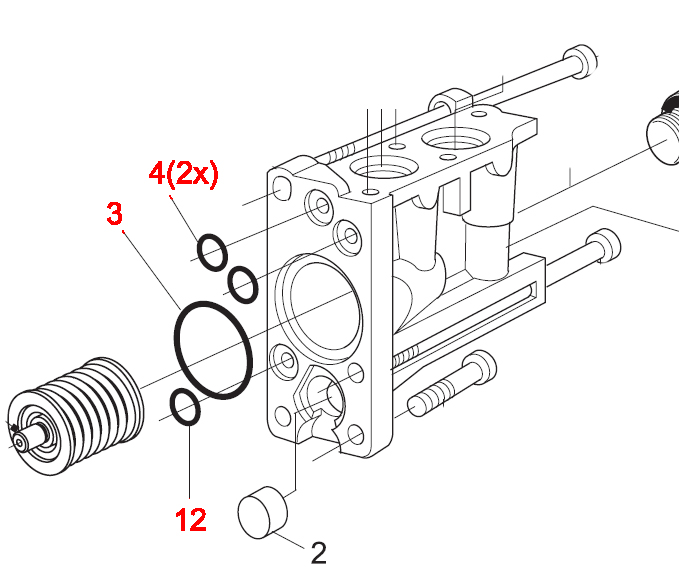 4(2x)
3
12
2